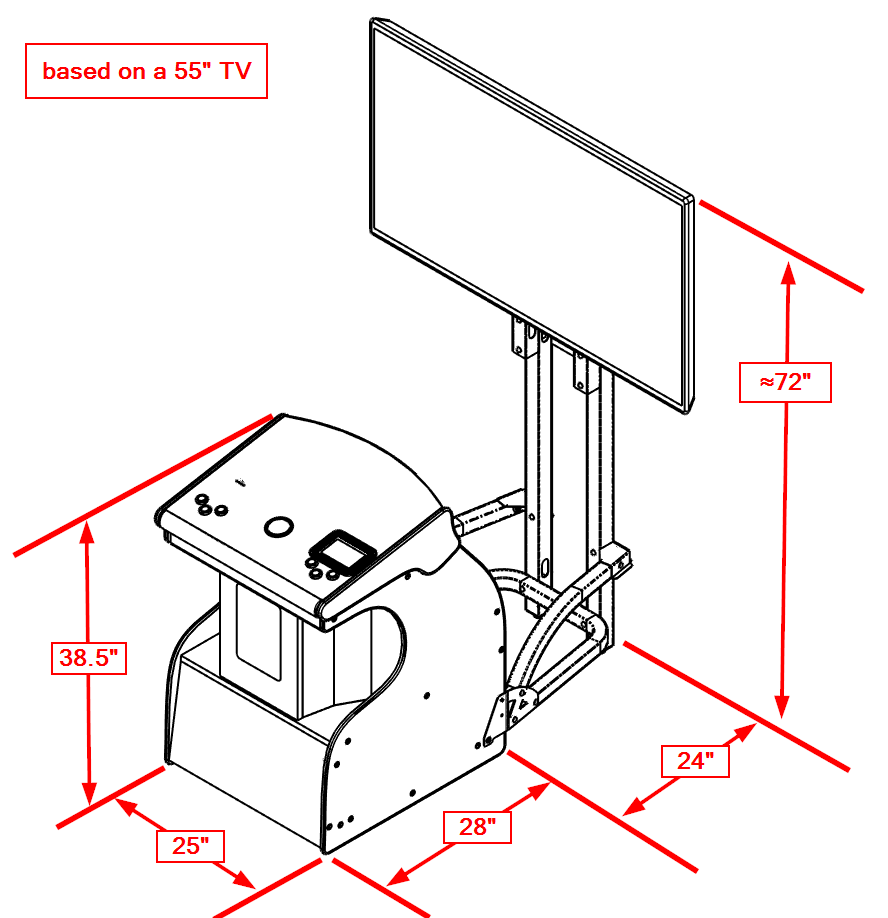 based on a 55" TV

≈72"

38.5"

24"

28"

25"